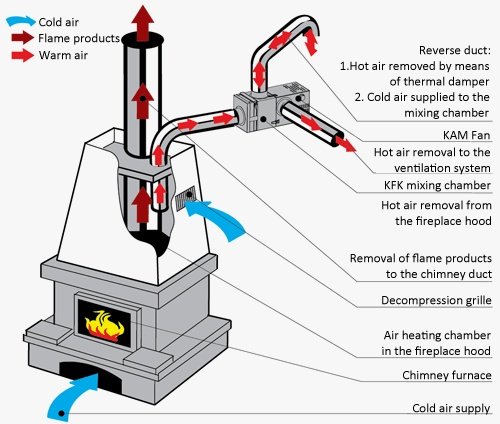 Cold air
Flame products
Warm air

Reverse duct:
1.Hot air removed by means of thermal damper
2. Cold air supplied to the mixing chamber

KAM Fan

Hot air removal to the ventilation system

KFK mixing chamber

Hot air removal from the fireplace hood

Removal of flame products to the chimney duct

Decompression grille

Air heating chamber in the fireplace hood

Chimney furnace

Cold air supply