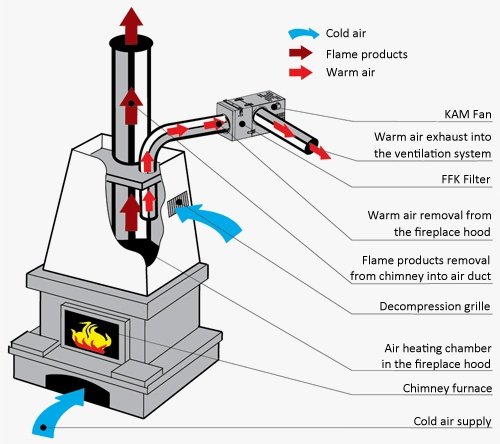 Cold air
Flame products
Warm air

KAM Fan

Warm air exhaust into the ventilation system

FFK Filter

Warm air removal from the fireplace hood

Flame products removal from chimney into air duct

Decompression grille

Air heating chamber in the fireplace hood

Chimney furnace

Cold air supply