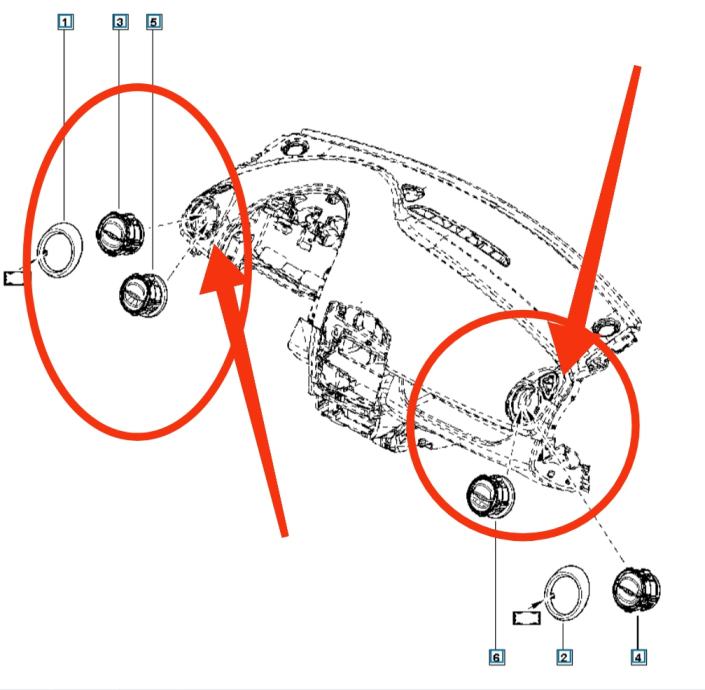 1
3
5
6
2
4