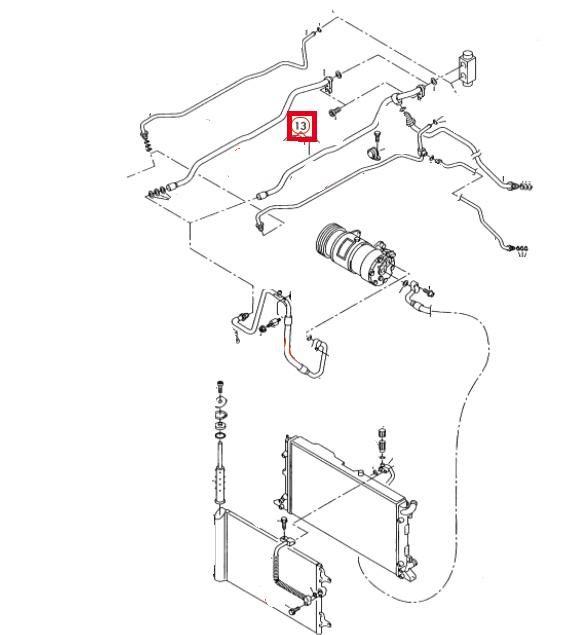 13