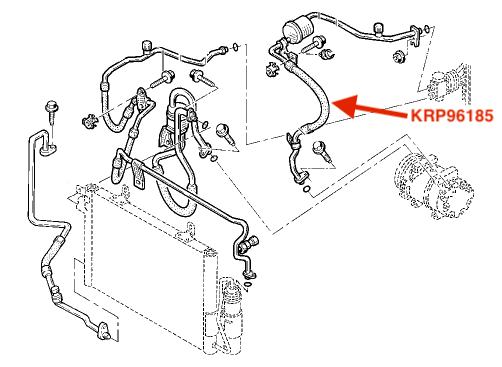 KRP96185