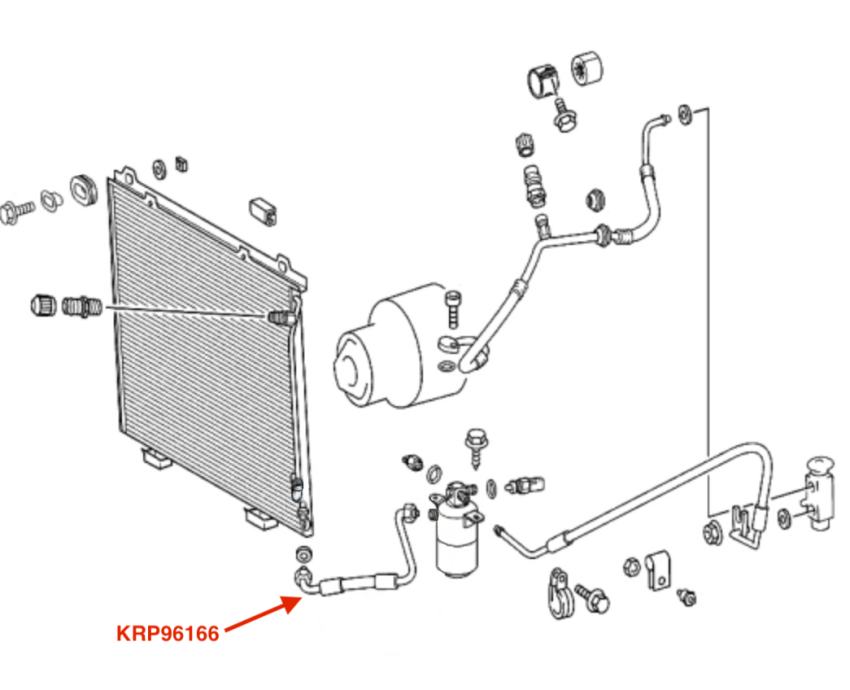 KRP96166