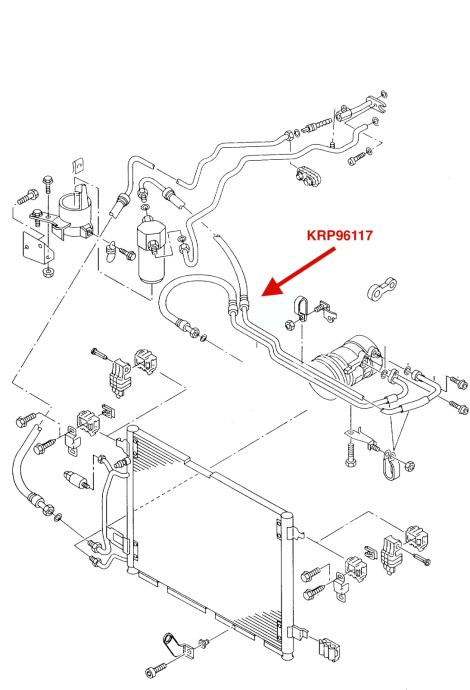 KRP96117