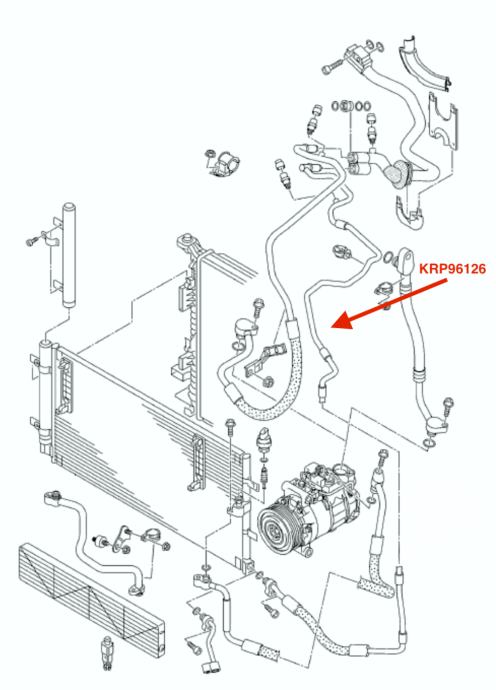 KRP96126