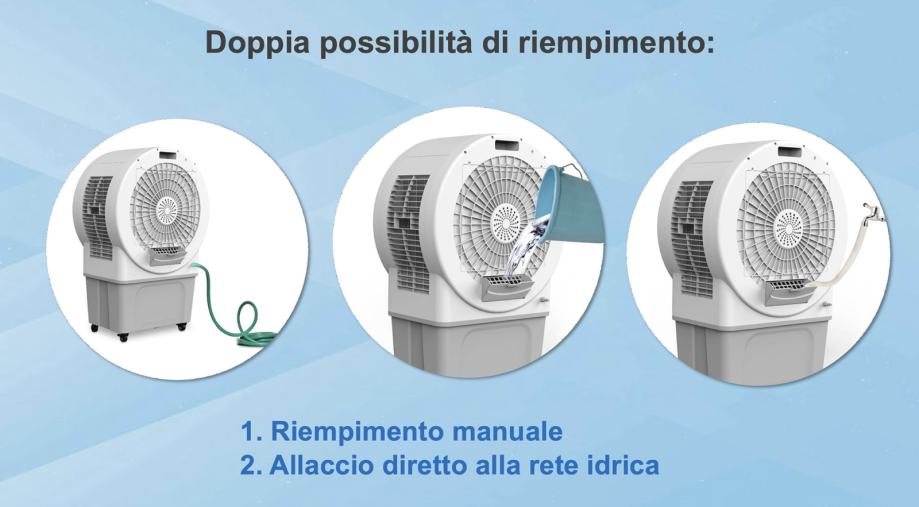 Doppia possibilità di riempimento:

1. Riempimento manuale
2. Allaccio diretto alla rete idrica