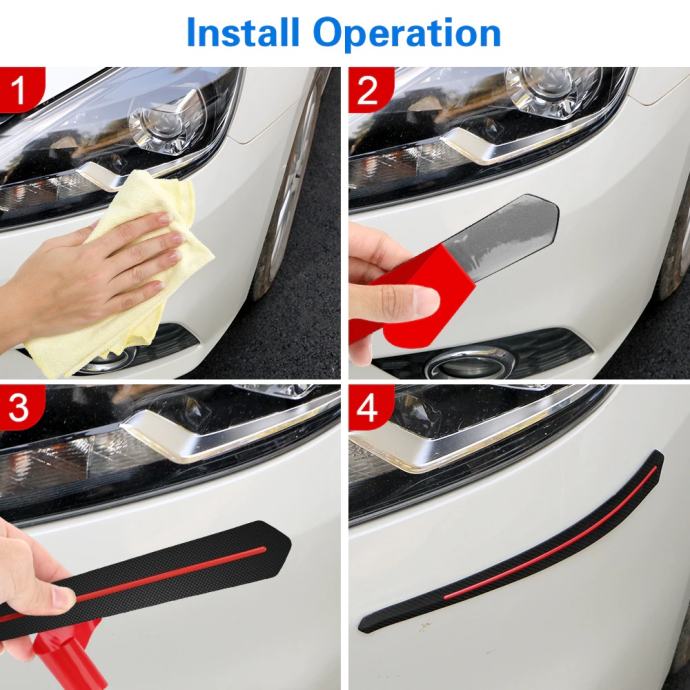 Install Operation

1

2

3

4