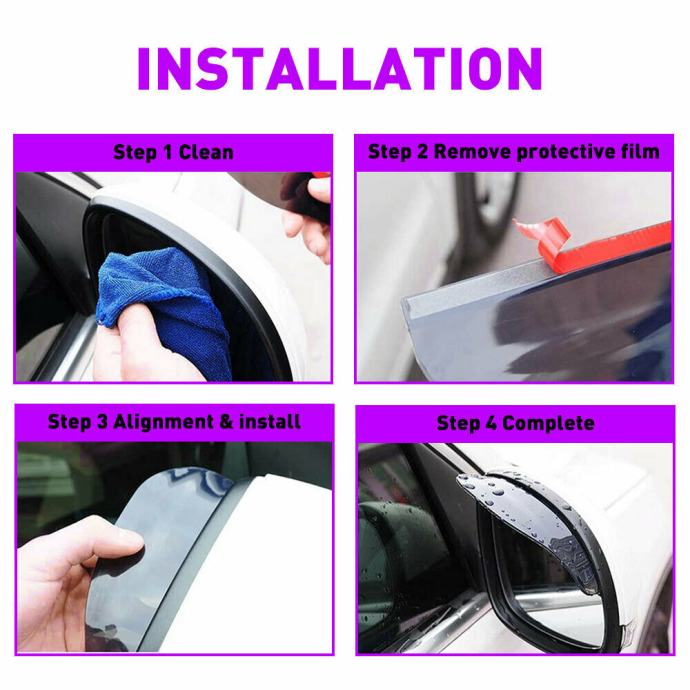 INSTALLATION

Step 1 Clean

Step 2 Remove protective film

Step 3 Alignment & install

Step 4 Complete