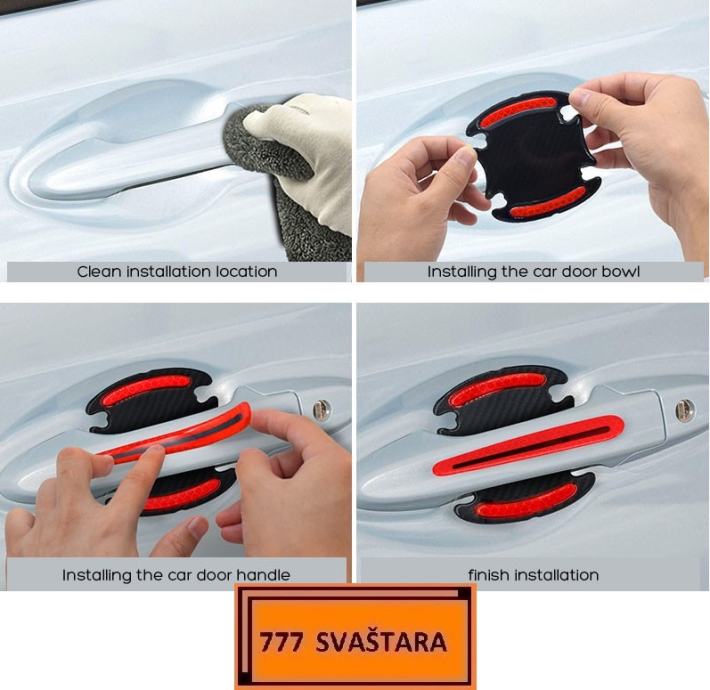 Clean installation location

Installing the car door bowl

Installing the car door handle

finish installation

777 SVAŠTARA