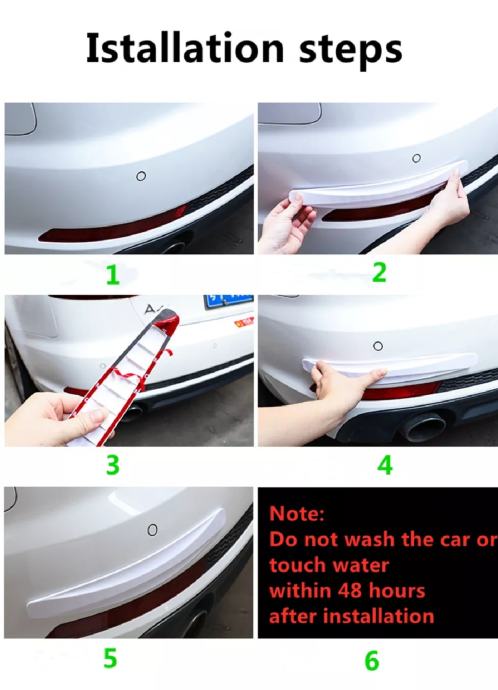 Istallation steps

1

2

A

3

4

5

Note:
Do not wash the car or touch water within 48 hours after installation

6