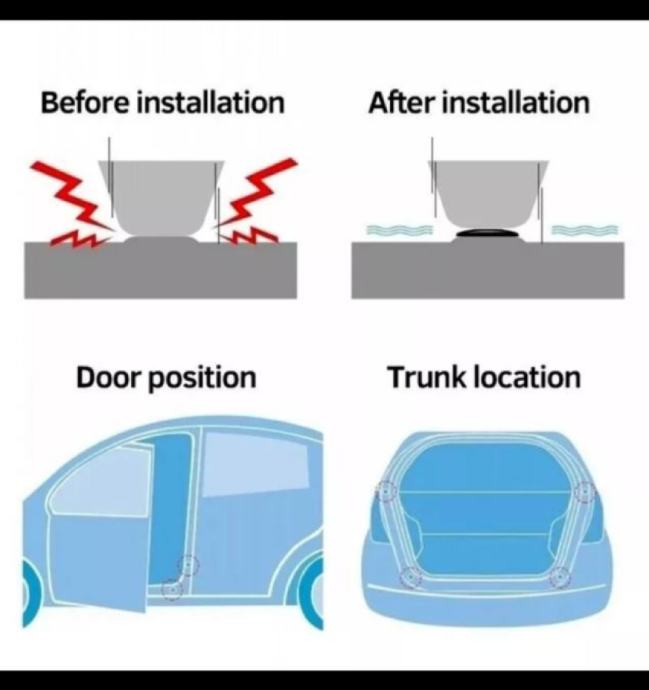 Before installation

After installation

Door position

Trunk location