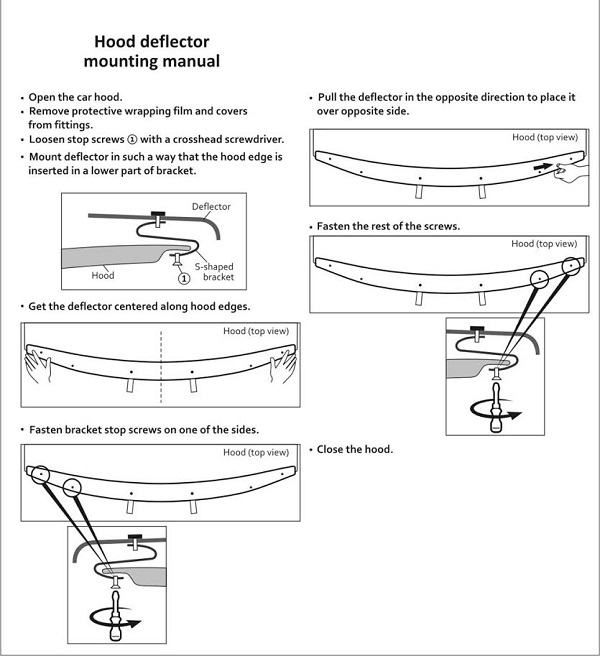 Hood deflector mounting manual

• Open the car hood.
• Remove protective wrapping film and covers from fittings.
• Loosen stop screws ① with a crosshead screwdriver.
• Mount deflector in such a way that the hood edge is inserted in a lower part of bracket.

Deflector
Hood
S-shaped bracket
①

• Get the deflector centered along hood edges.

Hood (top view)

• Fasten bracket stop screws on one of the sides.

Hood (top view)

• Pull the deflector in the opposite direction to place it over opposite side.

Hood (top view)

• Fasten the rest of the screws.

Hood (top view)

• Close the hood.