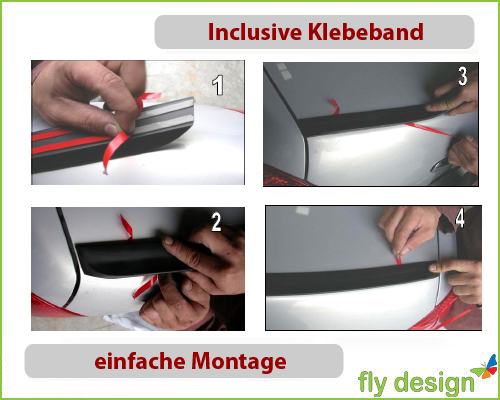 Inclusive Klebeband

1

3

2

4

einfache Montage

fly design