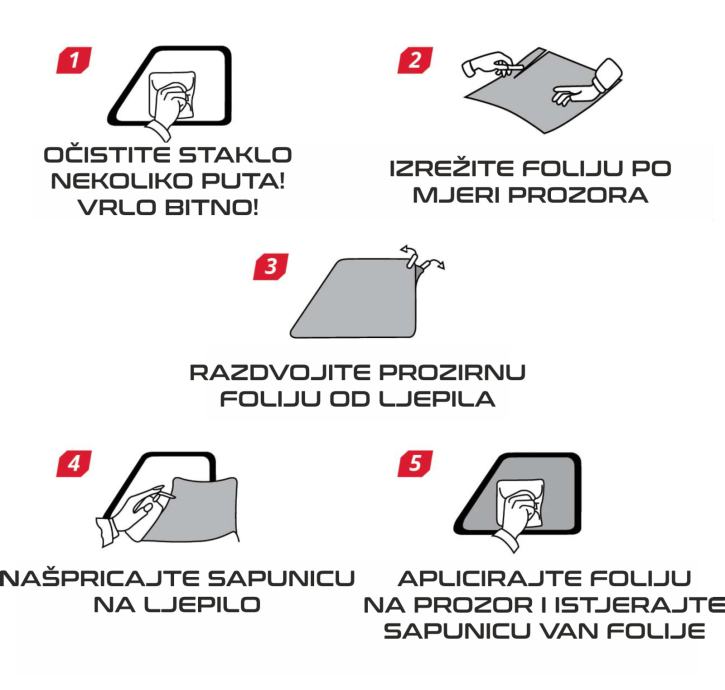 1

OČISTITE STAKLO NEKOLIKO PUTA! VRLO BITNO!

2

IZREŽITE FOLIJU PO MJERI PROZORA

3

RAZDVOJITE PROZIRNU FOLIJU OD LJEPILA

4

NAŠPRICAJTE SAPUNICU NA LJEPILO

5

APLICIRAJTE FOLIJU NA PROZOR I ISTJERAJTE SAPUNICU VAN FOLIJE