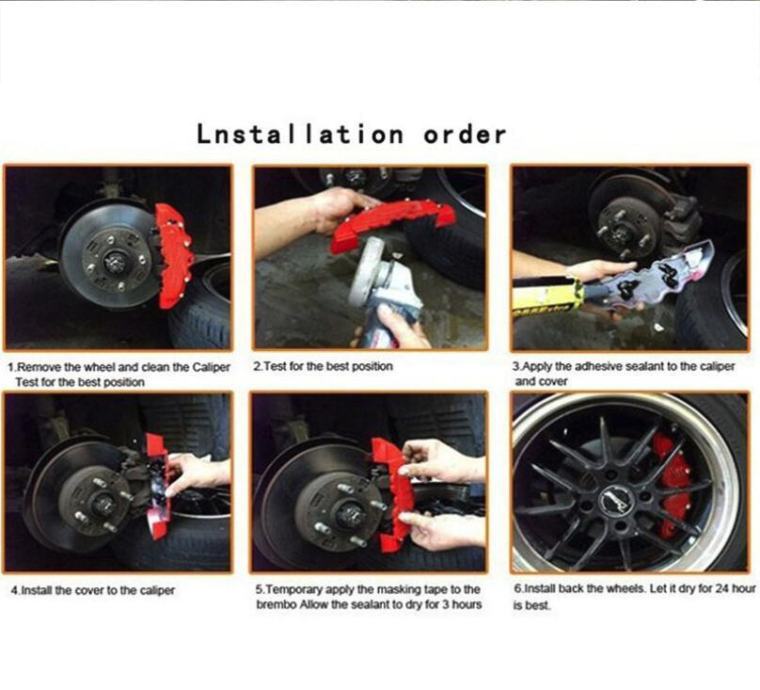 Lnstallation order

1.Remove the wheel and clean the Caliper Test for the best position

2.Test for the best position

3.Apply the adhesive sealant to the caliper and cover

4.Install the cover to the caliper

5.Temporary apply the masking tape to the brembo Allow the sealant to dry for 3 hours

6.Install back the wheels. Let it dry for 24 hour is best.