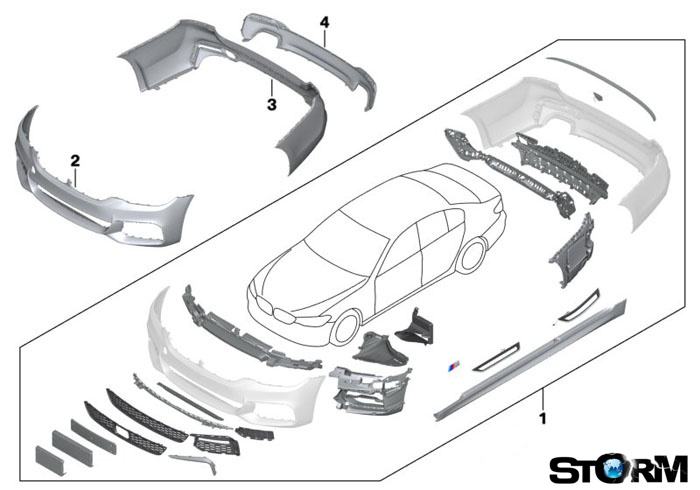 4
3
2
1
STORM