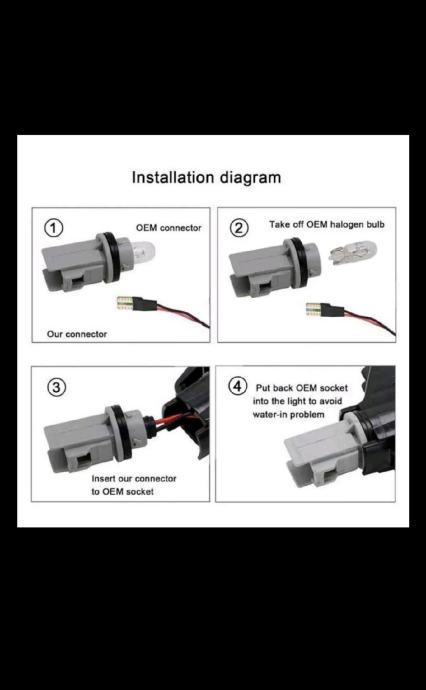 Installation diagram

1
OEM connector
Our connector

2
Take off OEM halogen bulb

3
Insert our connector to OEM socket

4
Put back OEM socket into the light to avoid water-in problem