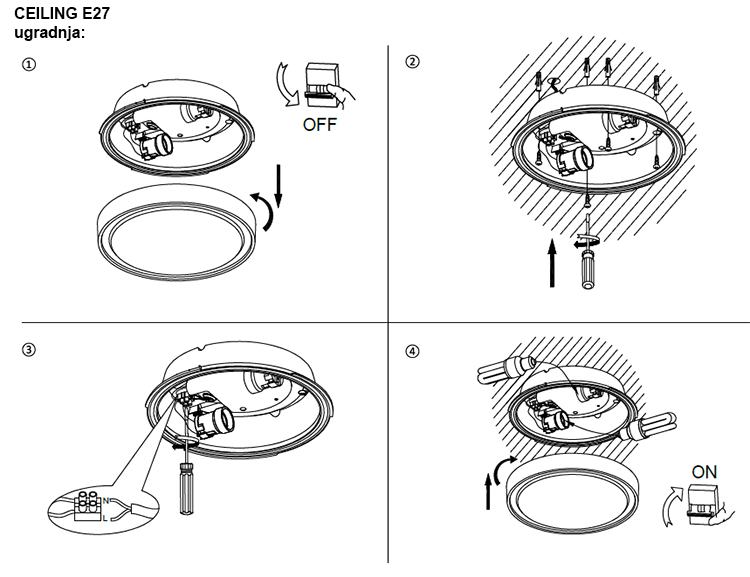 CEILING E27
ugradnja:

①

OFF

②

③

N
L

④

ON