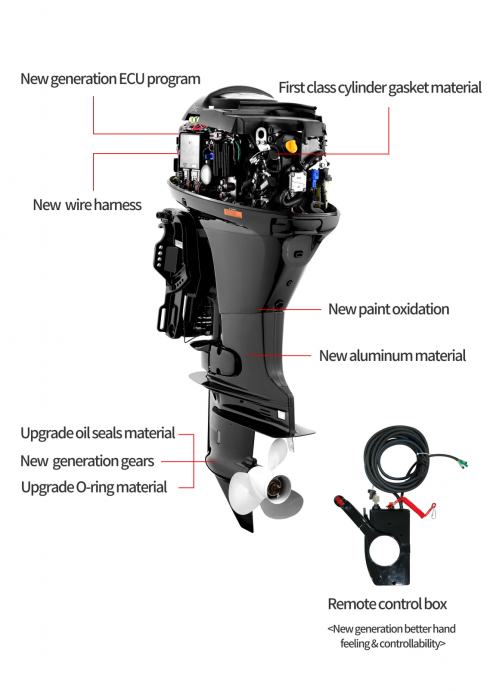 New generation ECU program

First class cylinder gasket material

New wire harness

New paint oxidation

New aluminum material

Upgrade oil seals material

New generation gears

Upgrade O-ring material

Remote control box

<New generation better hand feeling & controllability>