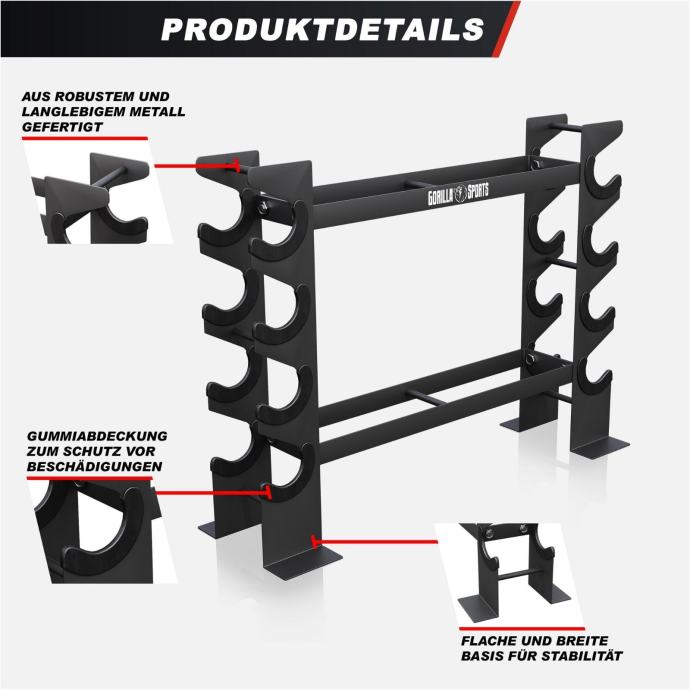 PRODUKTDETAILS

AUS ROBUSTEM UND LANGLEBIGEM METALL GEFERTIGT

GORILLA SPORTS

GUMMIABDECKUNG ZUM SCHUTZ VOR BESCHÄDIGUNGEN

FLACHE UND BREITE BASIS FÜR STABILITÄT