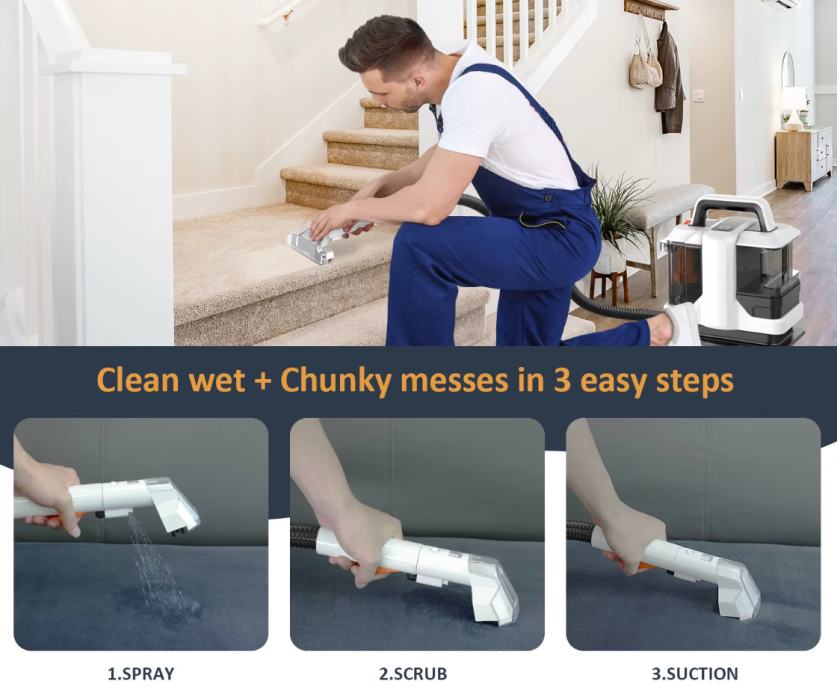 Clean wet + Chunky messes in 3 easy steps

1.SPRAY

2.SCRUB

3.SUCTION