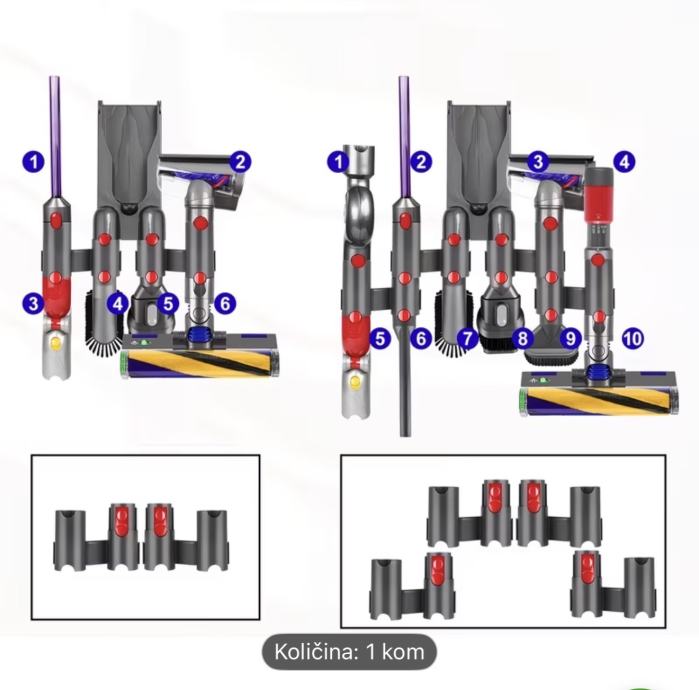 1
2
3
4
5
6

1
2
3
4
5
6
7
8
9
10

Količina: 1 kom