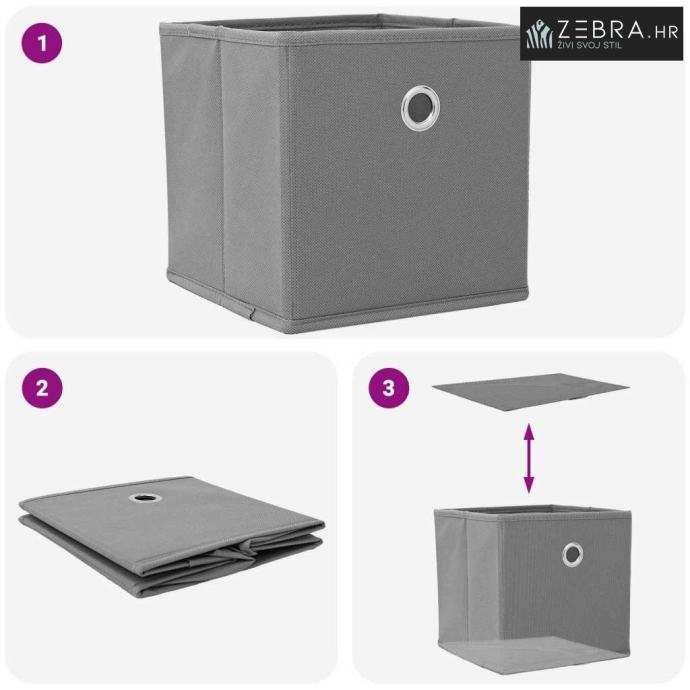 1

ZEBRA.HR
ŽIVI SVOJ STIL

2

3