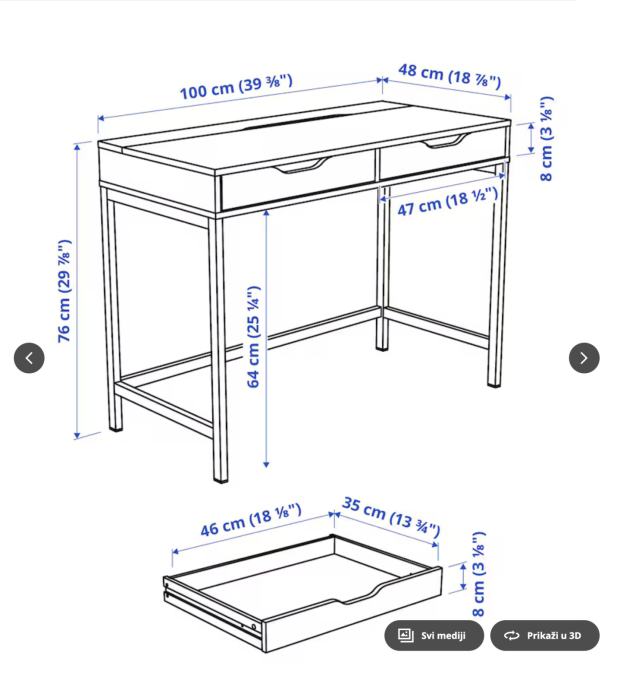 100 cm (39 ⅜")
48 cm (18 ⅞")
8 cm (3 ⅛")
47 cm (18 ½")
76 cm (29 ⅞")
64 cm (25 ¼")
46 cm (18 ⅛")
35 cm (13 ¾")
8 cm (3 ⅛")
Svi mediji
Prikaži u 3D