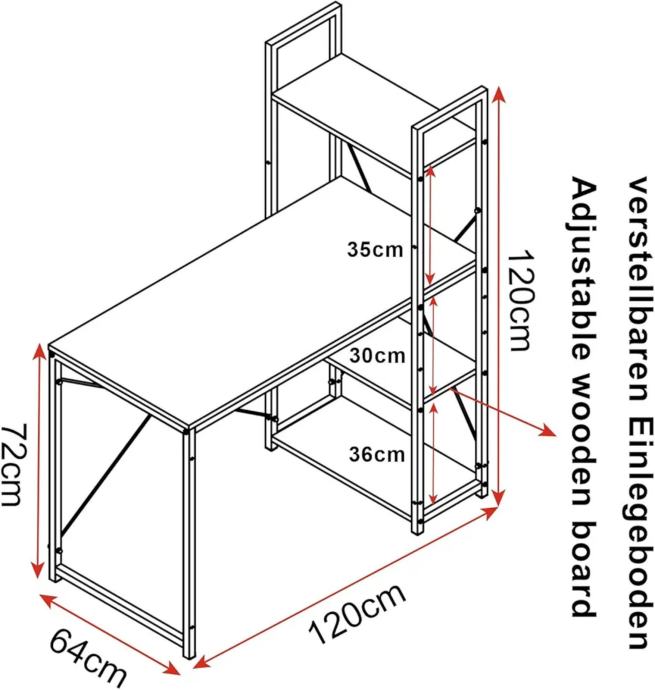 35cm

30cm

36cm

120cm

72cm

64cm

120cm

verstellbaren Einlegeboden
Adjustable wooden board