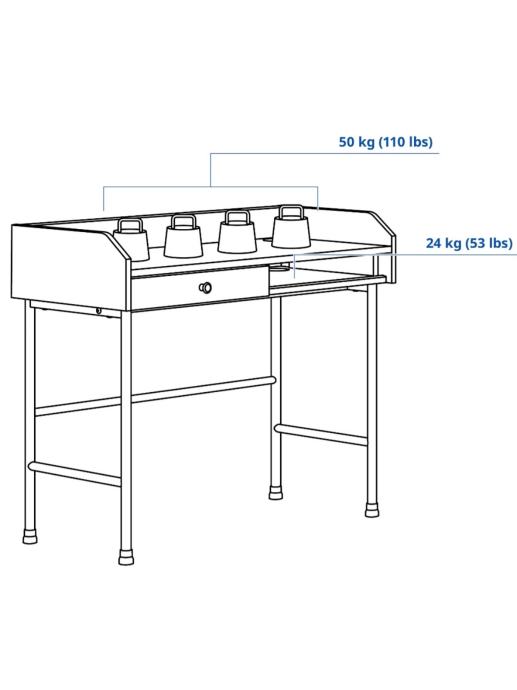 50 kg (110 lbs)

24 kg (53 lbs)