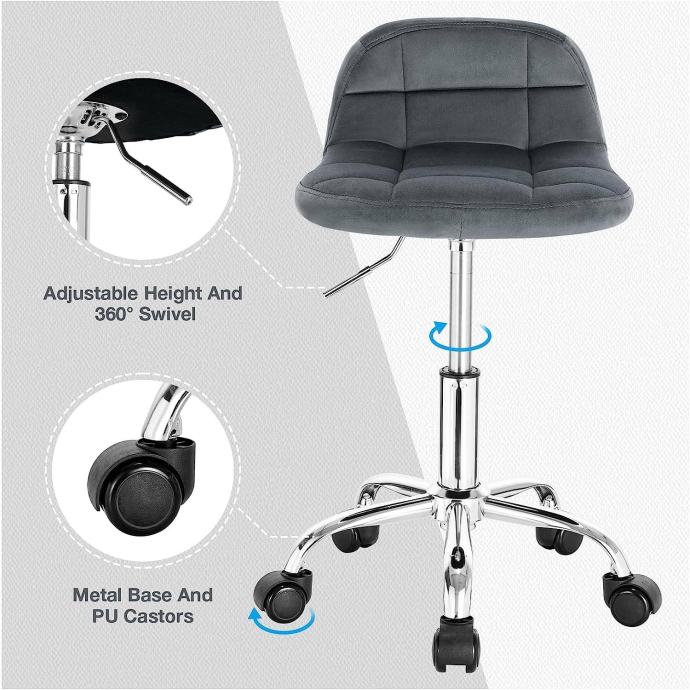 Adjustable Height And 360° Swivel

Metal Base And PU Castors