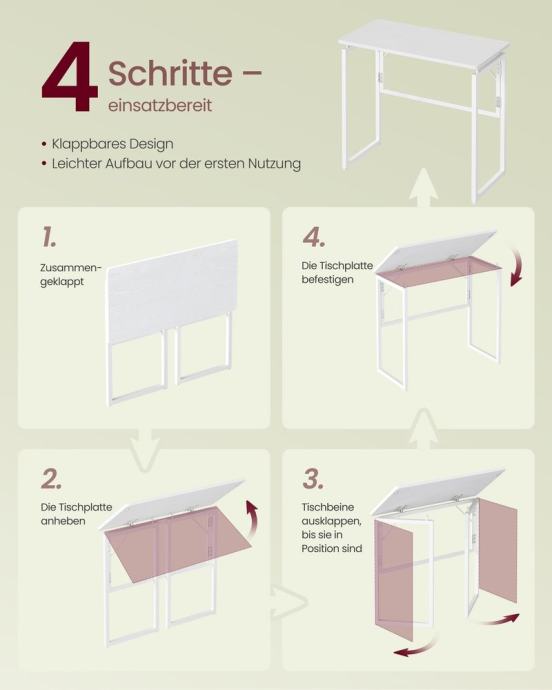 4 Schritte –
einsatzbereit

• Klappbares Design
• Leichter Aufbau vor der ersten Nutzung

1.
Zusammengeklappt

4.
Die Tischplatte befestigen

2.
Die Tischplatte anheben

3.
Tischbeine ausklappen, bis sie in Position sind