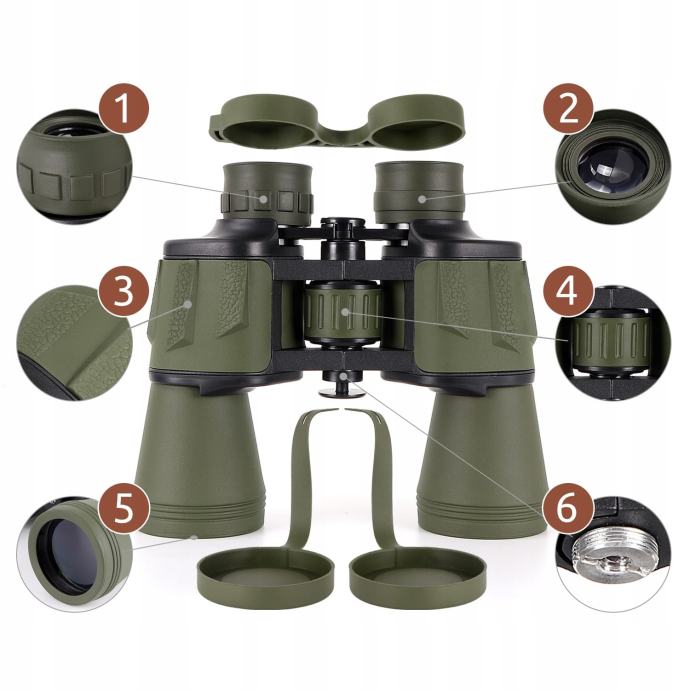 1
2
3
4
5
6