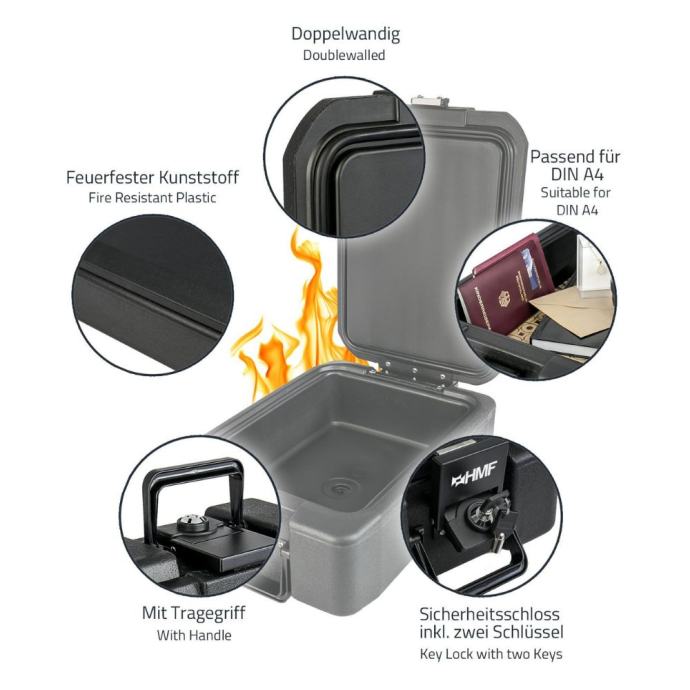 Doppelwandig
Doublewalled

Feuerfester Kunststoff
Fire Resistant Plastic

Passend für DIN A4
Suitable for DIN A4

HMF

Mit Tragegriff
With Handle

Sicherheitsschloss inkl. zwei Schlüssel
Key Lock with two Keys