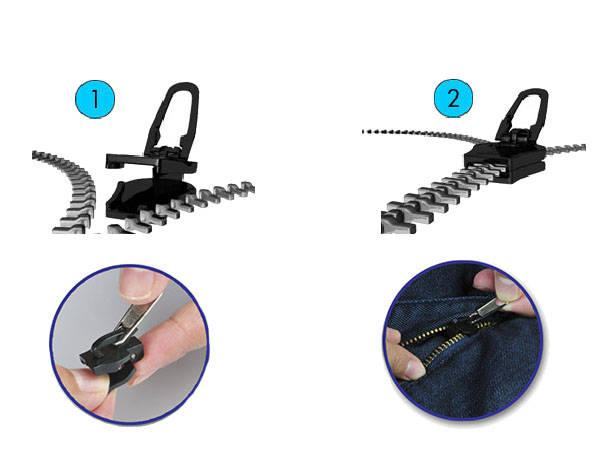 1

2