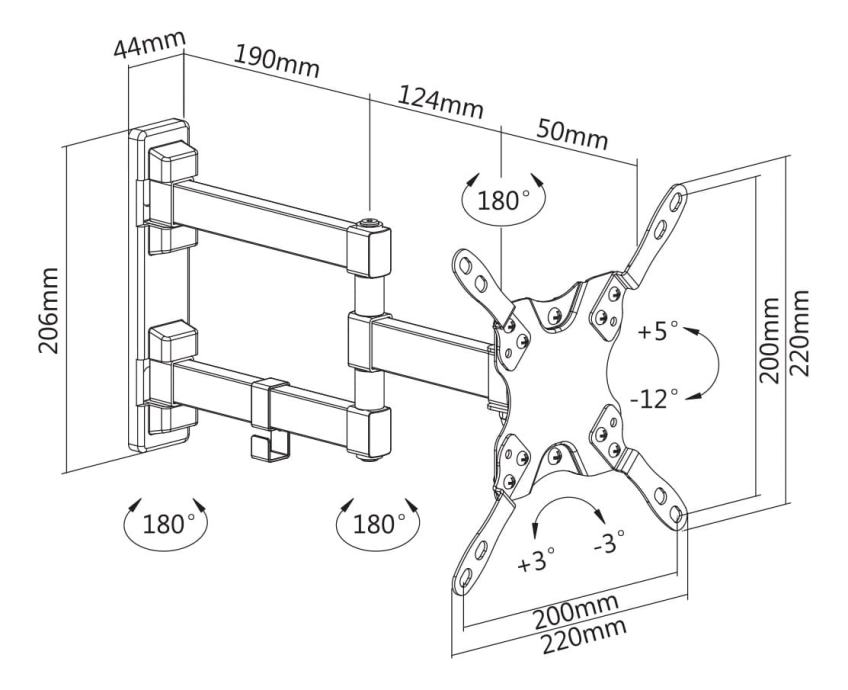 44mm
190mm
124mm
50mm
180°
206mm
+5°
-12°
200mm
220mm
180°
180°
+3°
-3°
200mm
220mm