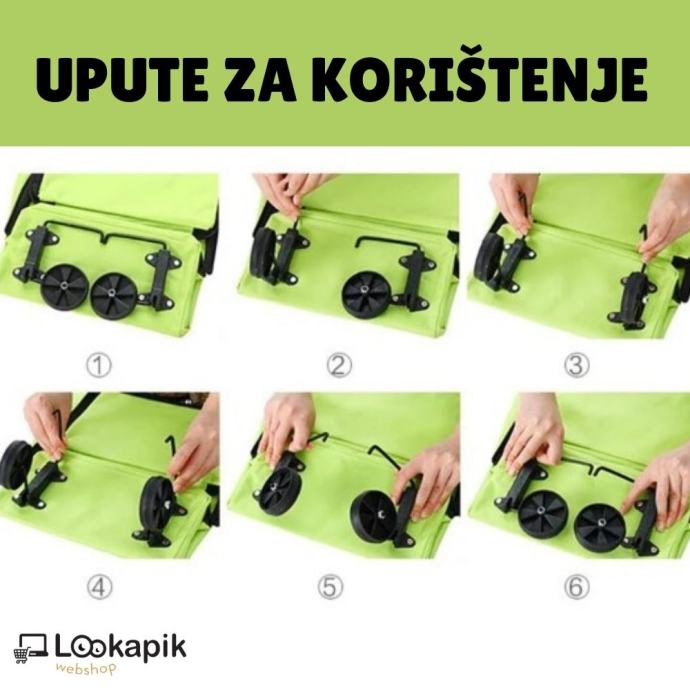 UPUTE ZA KORIŠTENJE

①

②

③

④

⑤

⑥

Lookapik
webshop