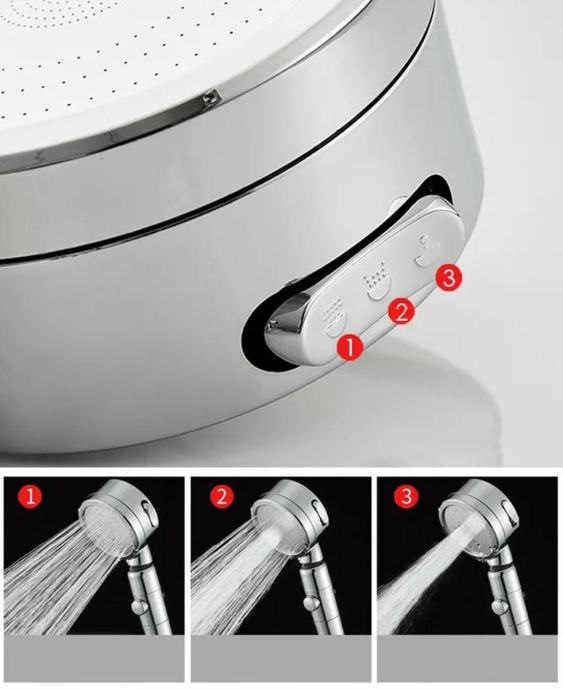 3
2
1
1
2
3