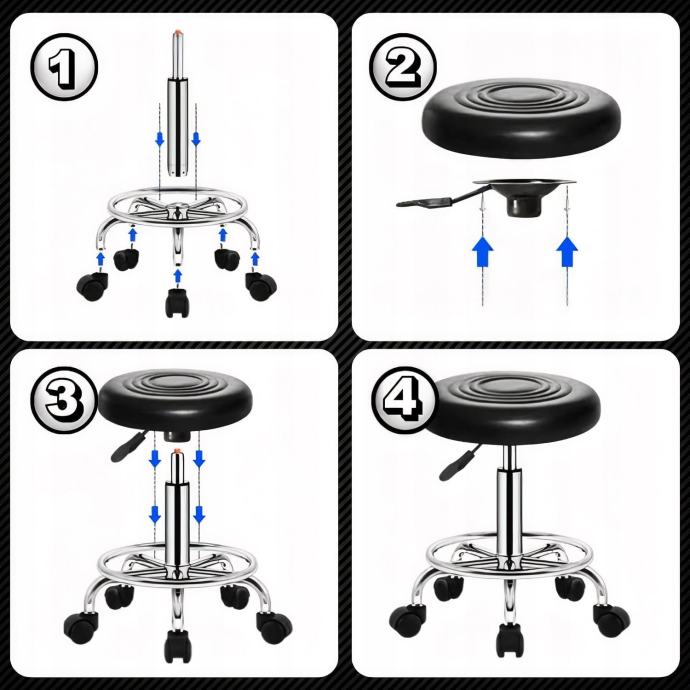 1

2

3

4