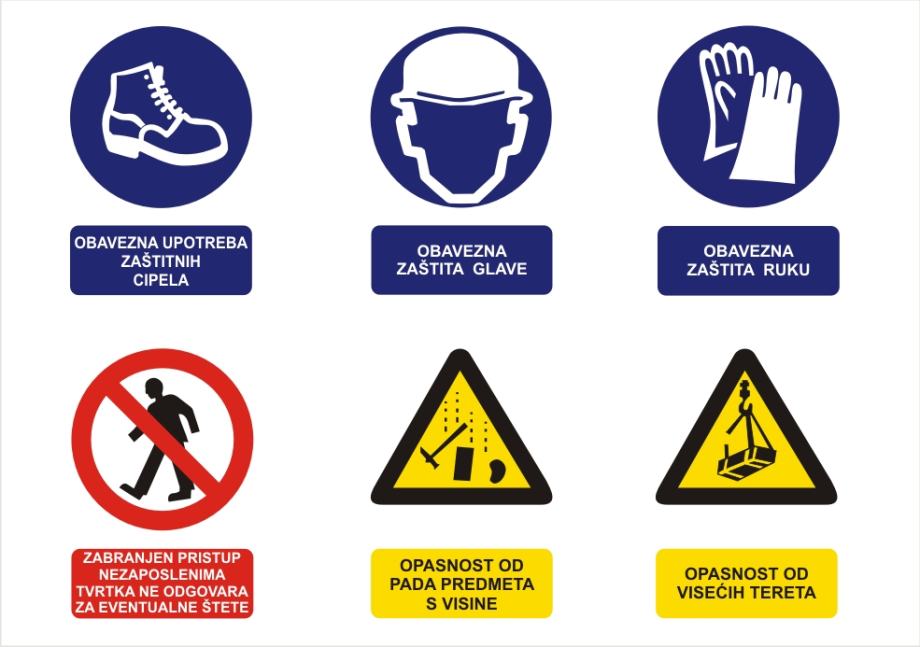 OBAVEZNA UPOTREBA ZAŠTITNIH CIPELA

OBAVEZNA ZAŠTITA GLAVE

OBAVEZNA ZAŠTITA RUKU

ZABRANJEN PRISTUP NEZAPOSLENIMA TVRTKA NE ODGOVARA ZA EVENTUALNE ŠTETE

OPASNOST OD PADA PREDMETA S VISINE

OPASNOST OD VISEĆIH TERETA