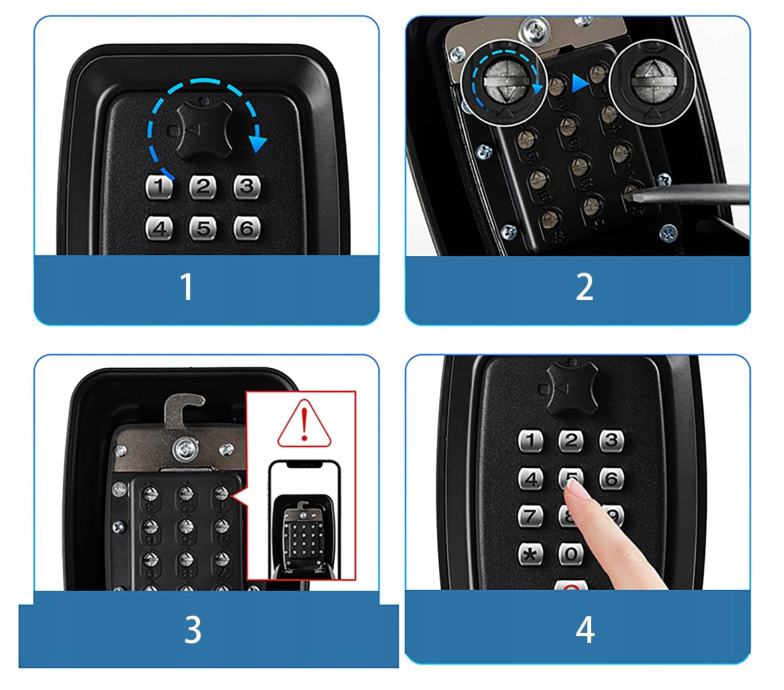 1 2 3
4 5 6

1

2

!

3

1 2 3
4 5 6
7 8 9
* 0

4