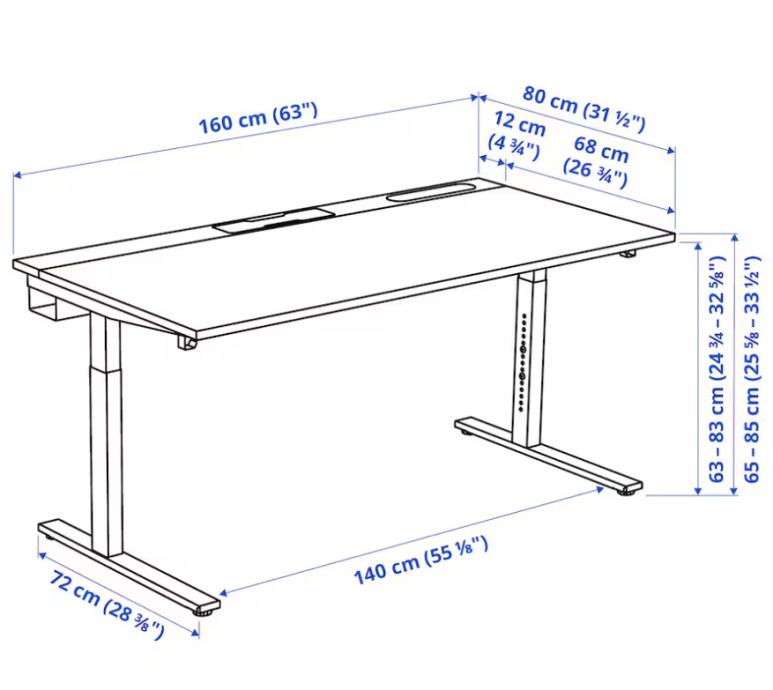 160 cm (63")

80 cm (31 ½")

12 cm (4 ¾")

68 cm (26 ¾")

63 – 83 cm (24 ¾ – 32 ⅝")

65 – 85 cm (25 ⅝ – 33 ½")

140 cm (55 ⅛")

72 cm (28 ⅜")