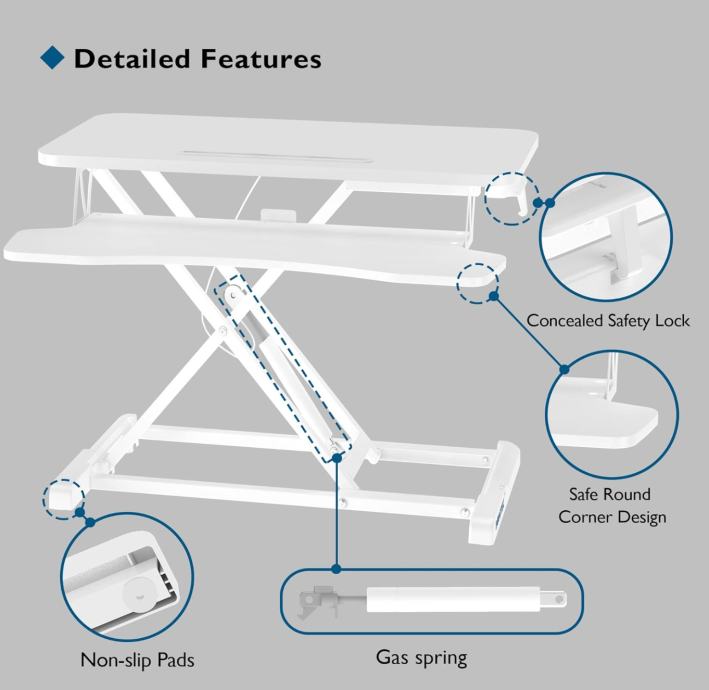 Detailed Features

Concealed Safety Lock

Safe Round Corner Design

Non-slip Pads

Gas spring