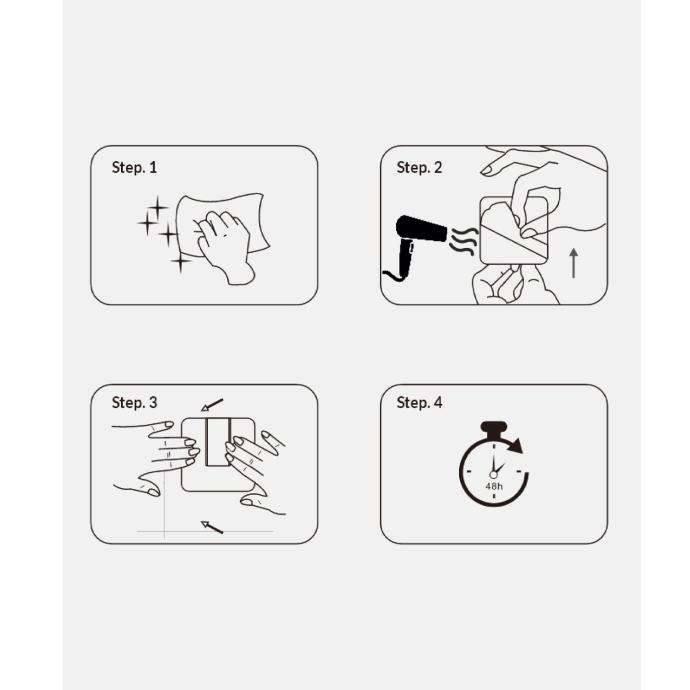 Step. 1

Step. 2

Step. 3

Step. 4

48h