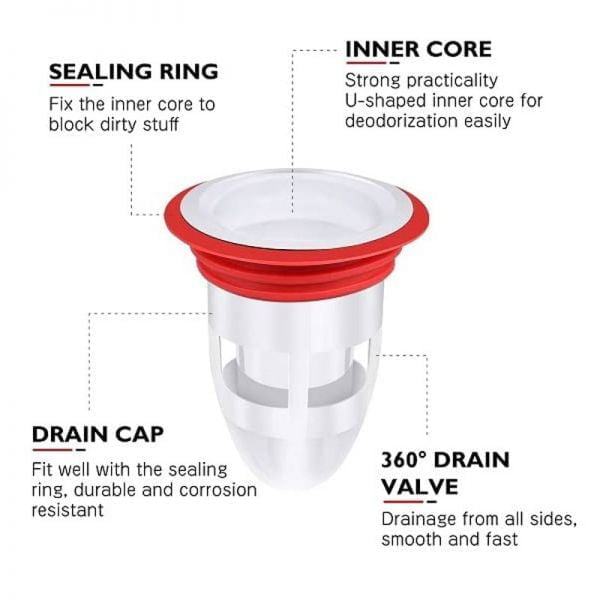 SEALING RING

Fix the inner core to block dirty stuff

INNER CORE

Strong practicality U-shaped inner core for deodorization easily

DRAIN CAP

Fit well with the sealing ring, durable and corrosion resistant

360° DRAIN VALVE

Drainage from all sides, smooth and fast