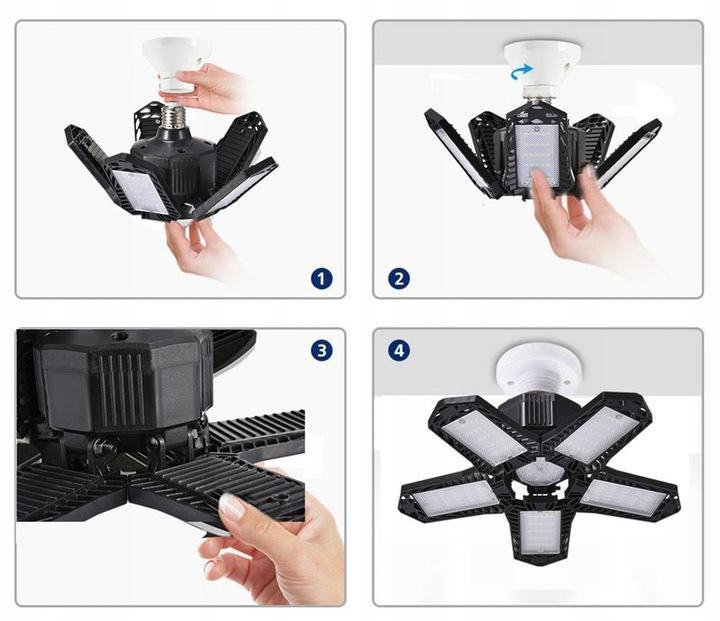 1

2

3

4