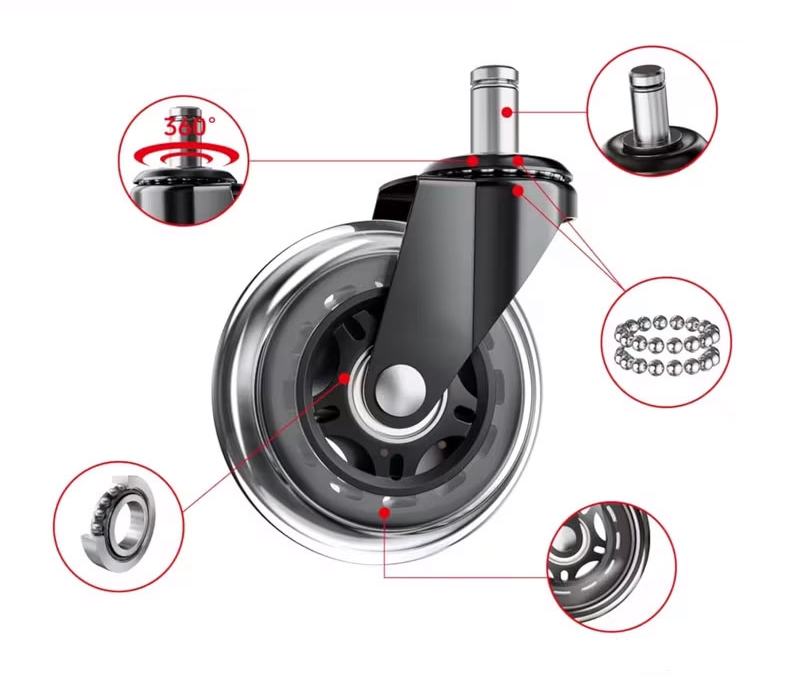 360°