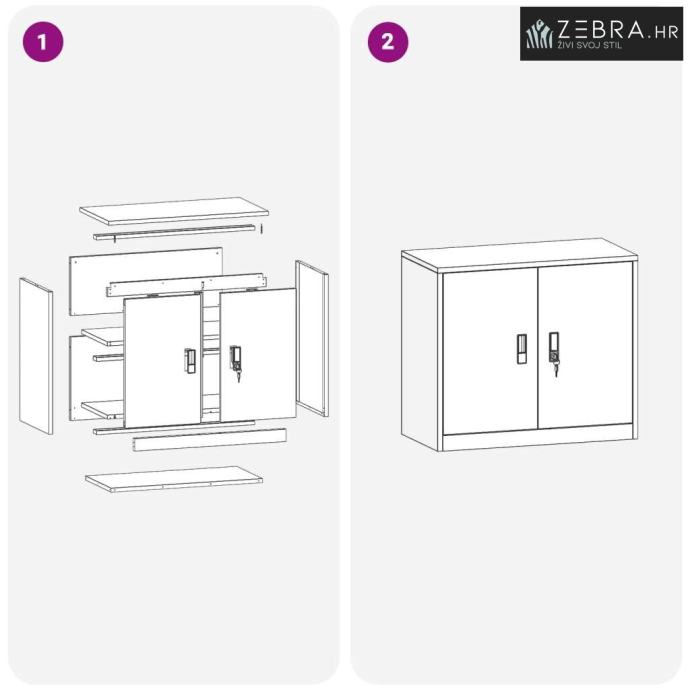 1

2

ZEBRA.HR
ŽIVI SVOJ STIL