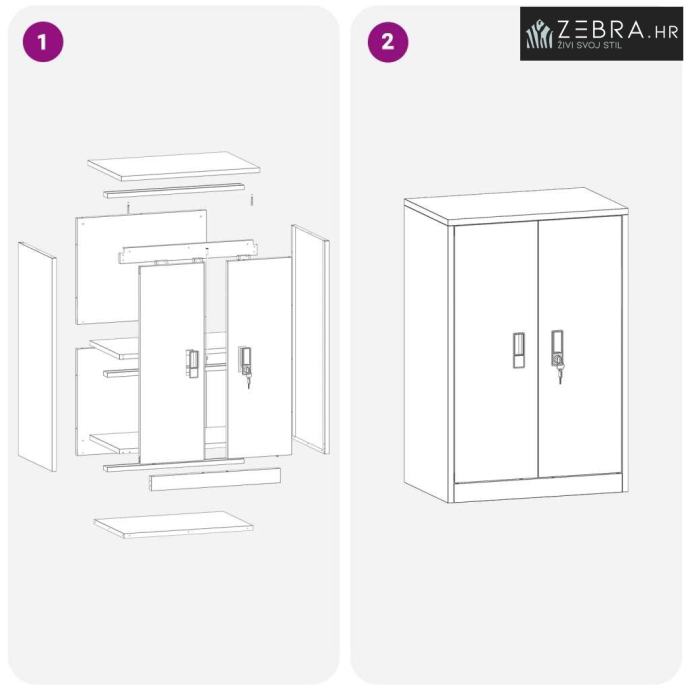 1

2

ZEBRA.HR
ŽIVI SVOJ STIL