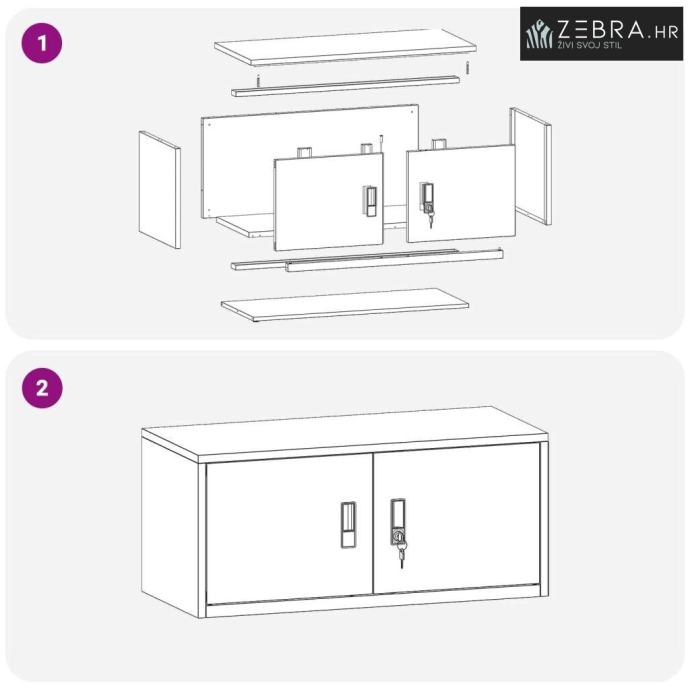 1

ZEBRA.HR
ŽIVI SVOJ STIL

2