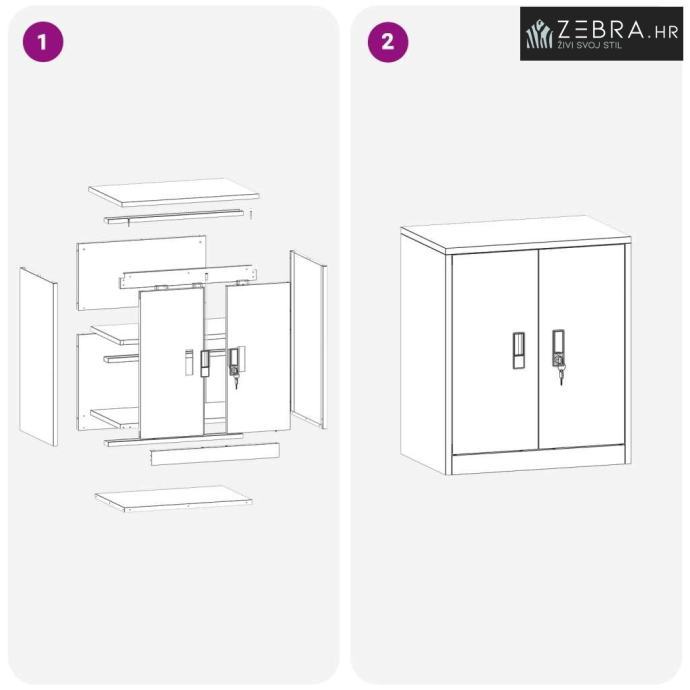 1

2

ZEBRA.HR
ŽIVI SVOJ STIL